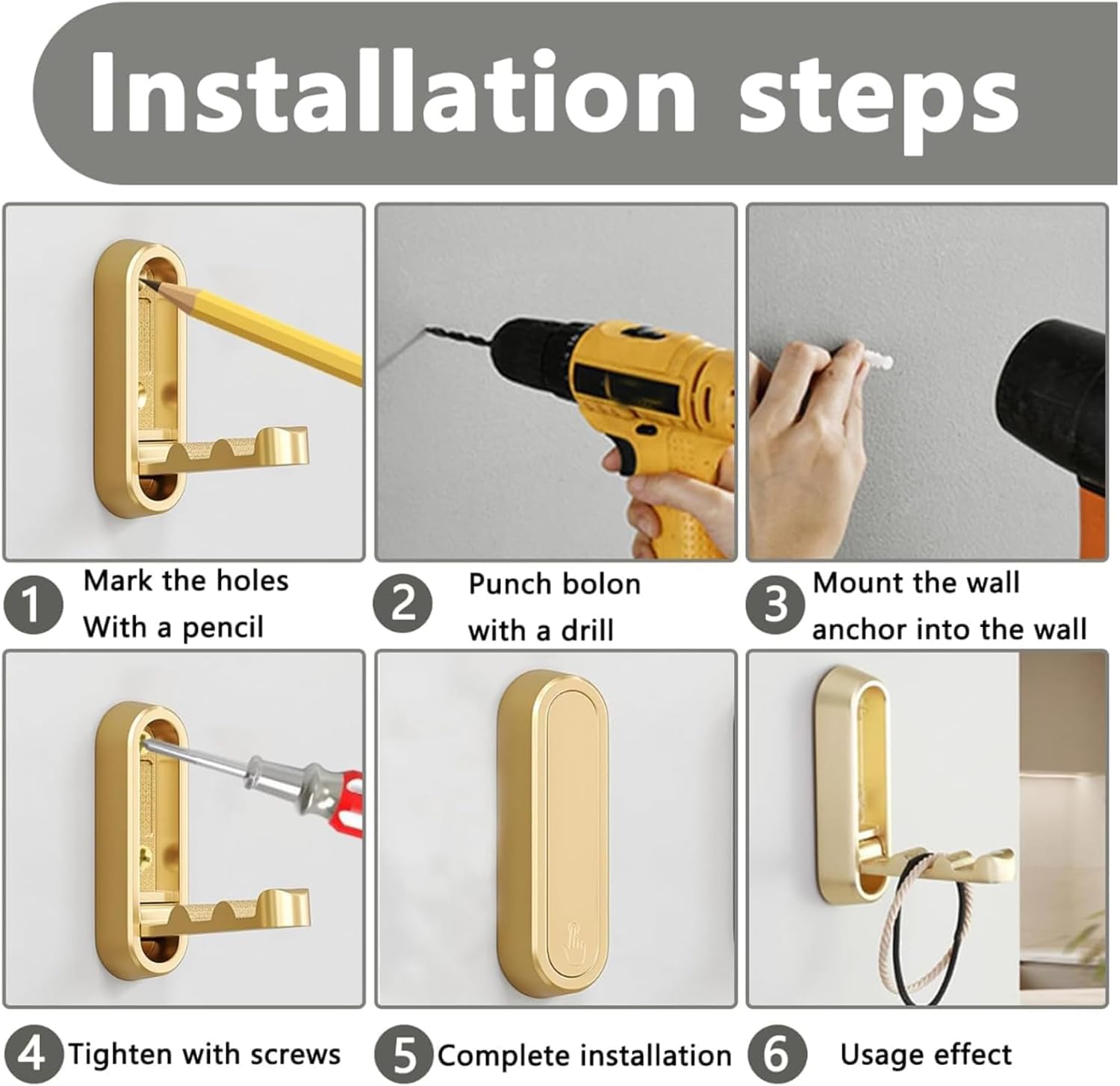 Installation steps

1 Mark the holes With a pencil

2 Punch bolon with a drill

3 Mount the wall anchor into the wall

4 Tighten with screws

5 Complete installation

6 Usage effect